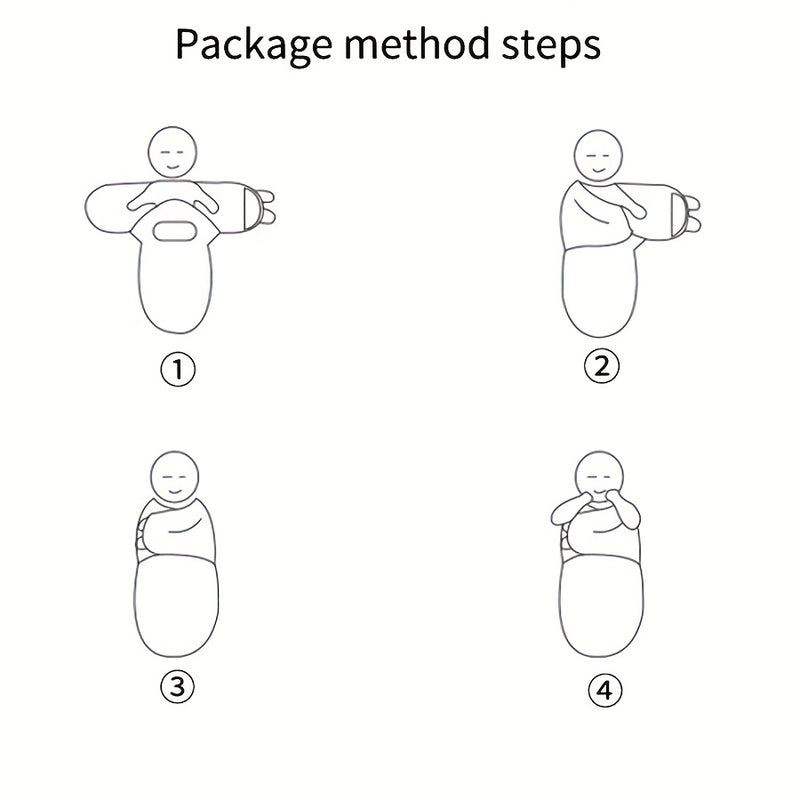 Package method steps

①

②

③

④